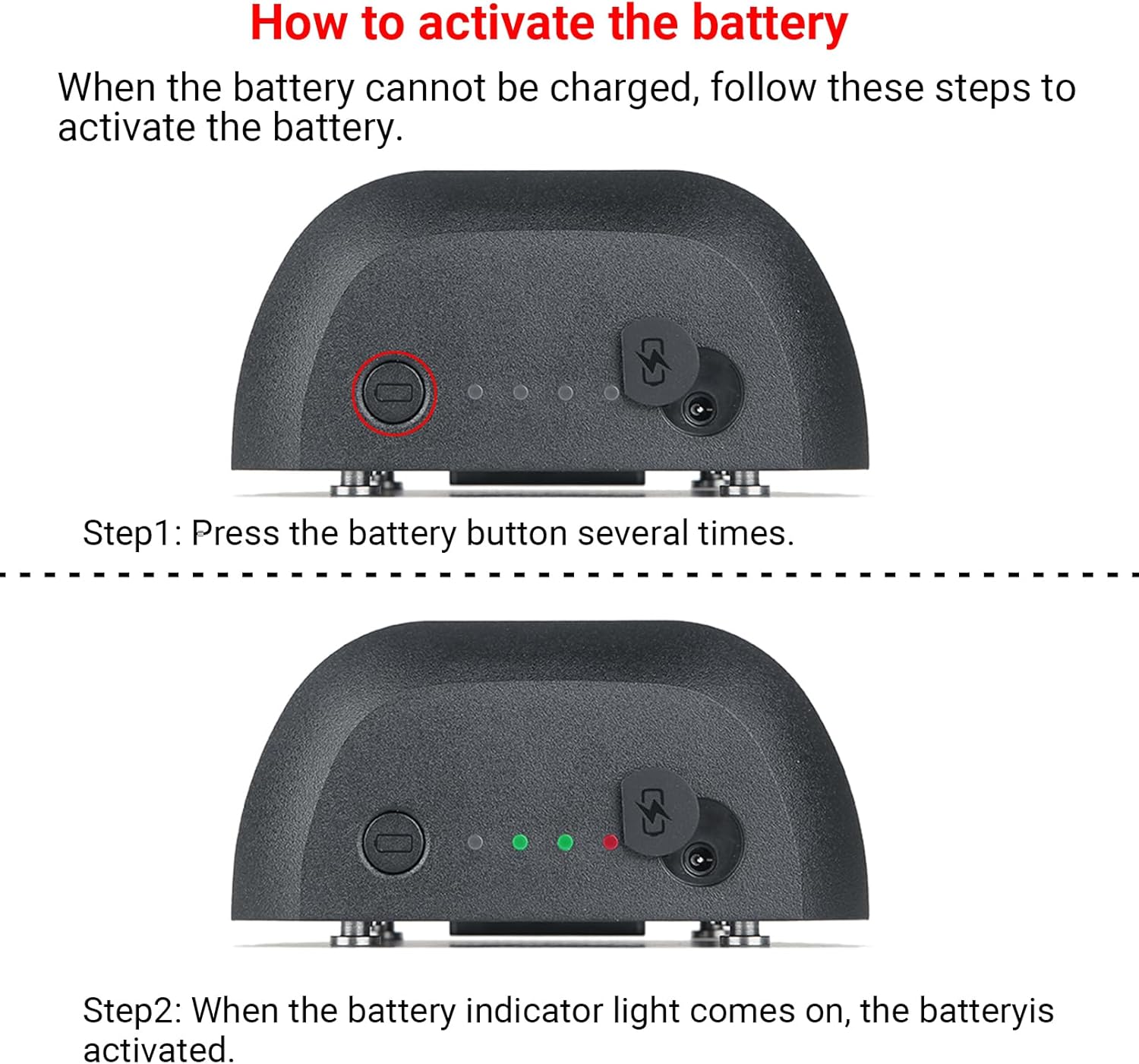 How to activate the battery

When the battery cannot be charged, follow these steps to activate the battery.

Step1: Press the battery button several times.

Step2: When the battery indicator light comes on, the batteryis activated.